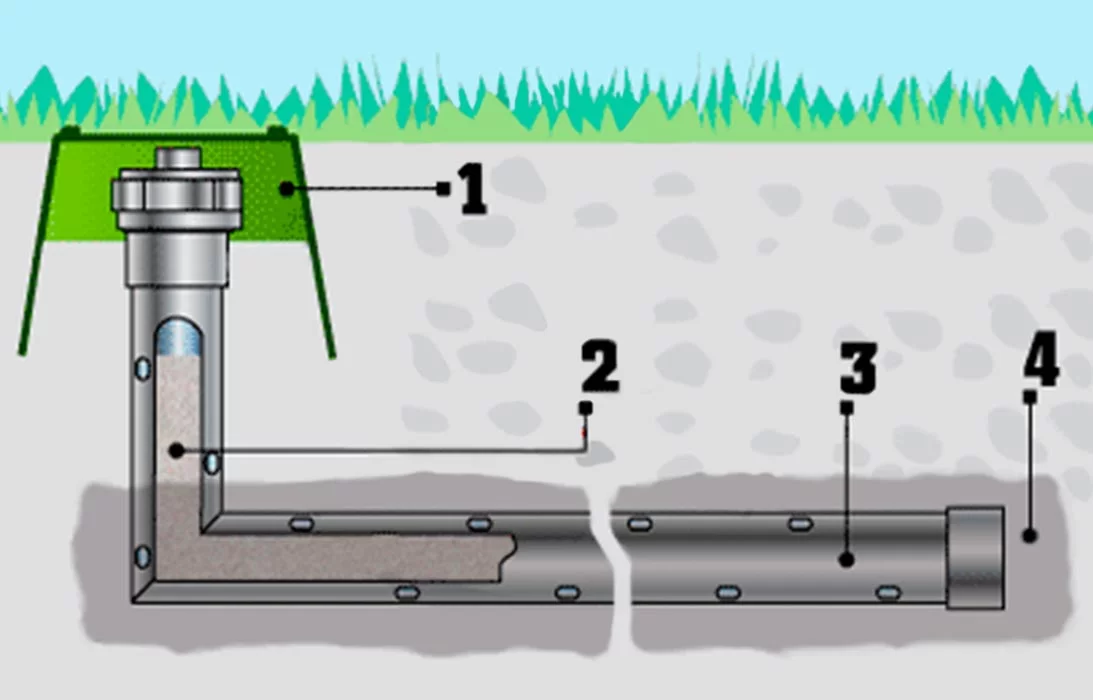 1
2
3
4